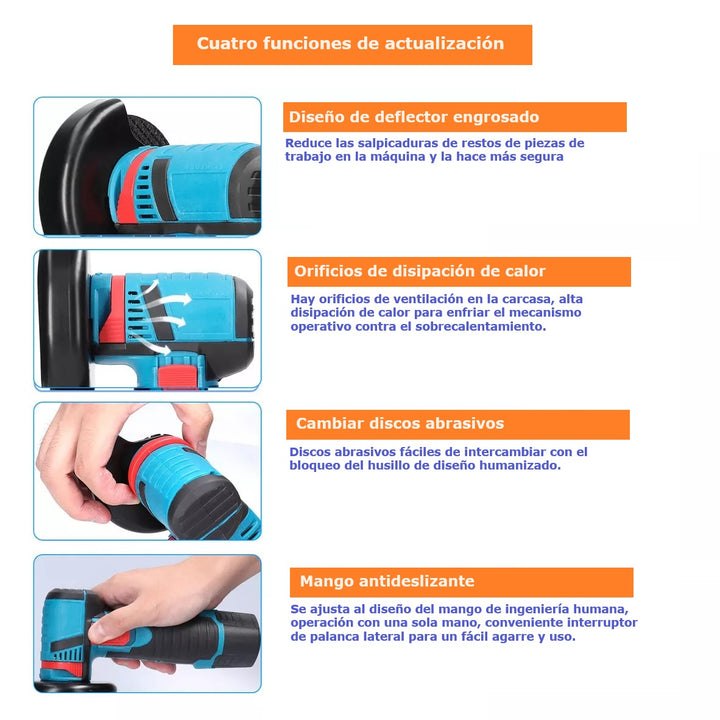 Cuatro funciones de actualización

Diseño de deflector engrosado

Reduce las salpicaduras de restos de piezas de trabajo en la máquina y la hace más segura

Orificios de disipación de calor

Hay orificios de ventilación en la carcasa, alta disipación de calor para enfriar el mecanismo operativo contra el sobrecalentamiento.

Cambiar discos abrasivos

Discos abrasivos fáciles de intercambiar con el bloqueo del husillo de diseño humanizado.

Mango antideslizante

Se ajusta al diseño del mango de ingeniería humana, operación con una sola mano, conveniente interruptor de palanca lateral para un fácil agarre y uso.